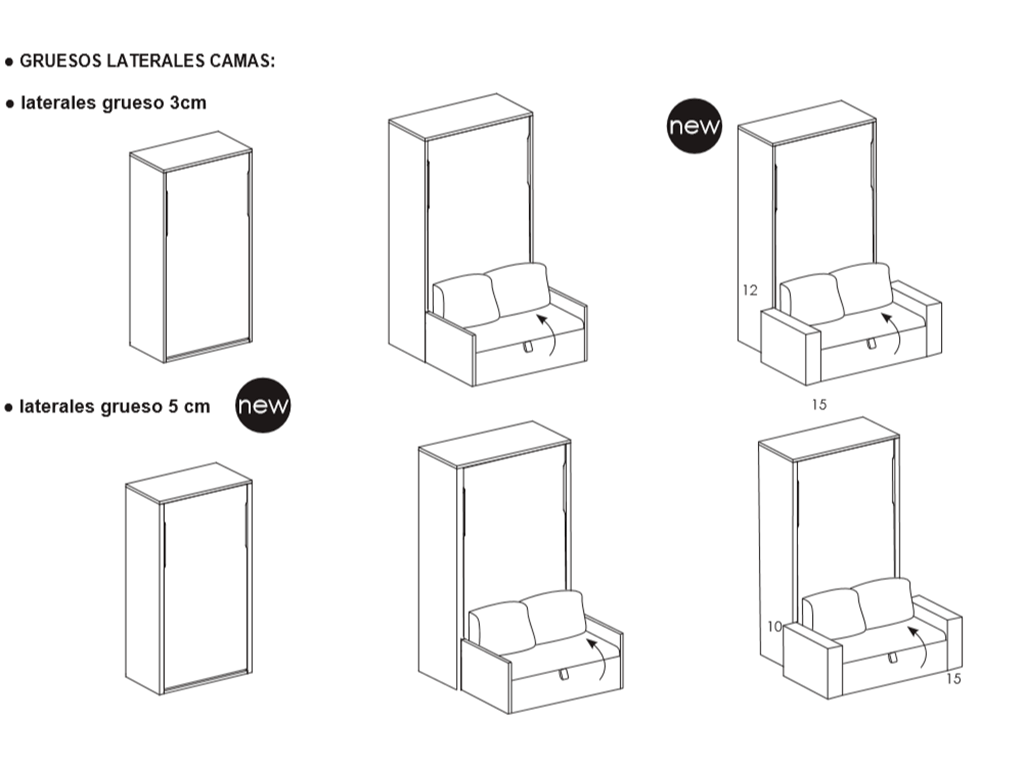 ● GRUESOS LATERALES CAMAS:

● laterales grueso 3cm

new

12

15

● laterales grueso 5 cm

new

10

15